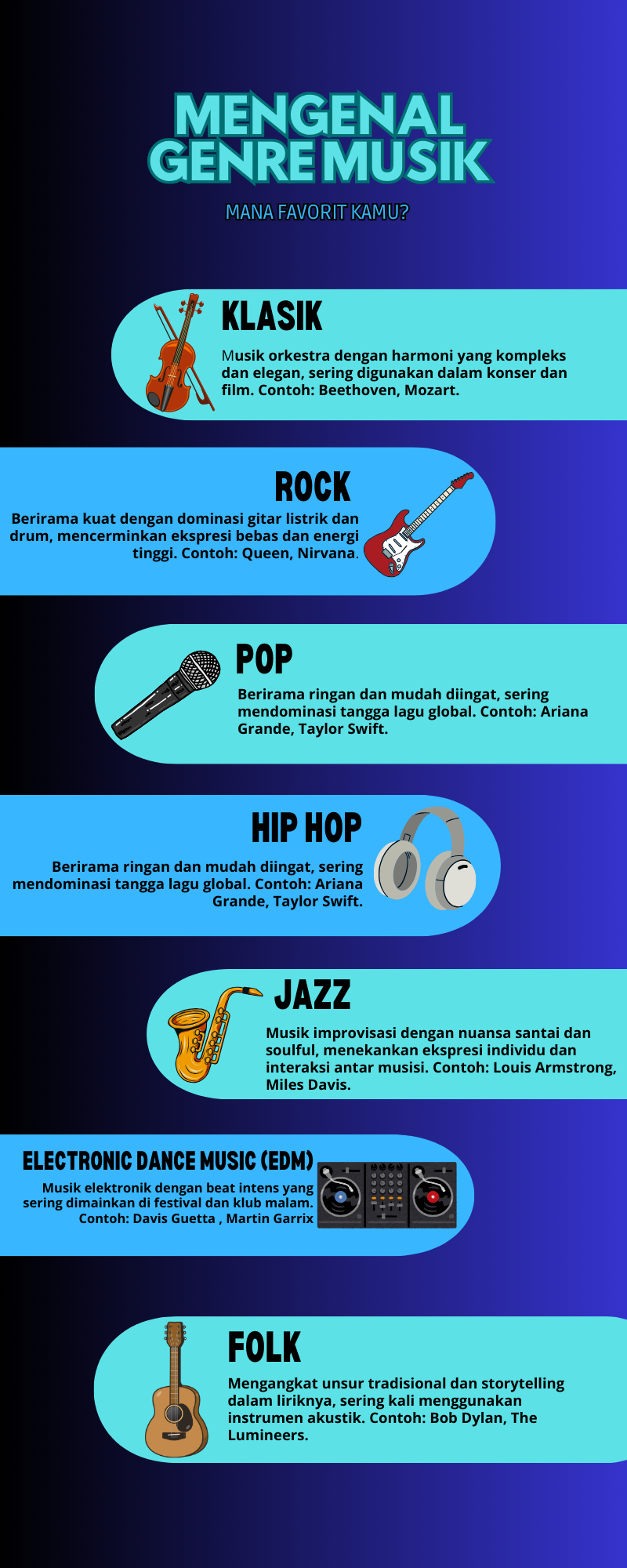 MENGENAL GENRE MUSIK

MANA FAVORIT KAMU?

KLASIK

Musik orkestra dengan harmoni yang kompleks dan elegan, sering digunakan dalam konser dan film. Contoh: Beethoven, Mozart.

ROCK

Berirama kuat dengan dominasi gitar listrik dan drum, mencerminkan ekspresi bebas dan energi tinggi. Contoh: Queen, Nirvana.

POP

Berirama ringan dan mudah diingat, sering mendominasi tangga lagu global. Contoh: Ariana Grande, Taylor Swift.

HIP HOP

Berirama ringan dan mudah diingat, sering mendominasi tangga lagu global. Contoh: Ariana Grande, Taylor Swift.

JAZZ

Musik improvisasi dengan nuansa santai dan soulful, menekankan ekspresi individu dan interaksi antar musisi. Contoh: Louis Armstrong, Miles Davis.

ELECTRONIC DANCE MUSIC (EDM)

Musik elektronik dengan beat intens yang sering dimainkan di festival dan klub malam. Contoh: Davis Guetta , Martin Garrix

FOLK

Mengangkat unsur tradisional dan storytelling dalam liriknya, sering kali menggunakan instrumen akustik. Contoh: Bob Dylan, The Lumineers.